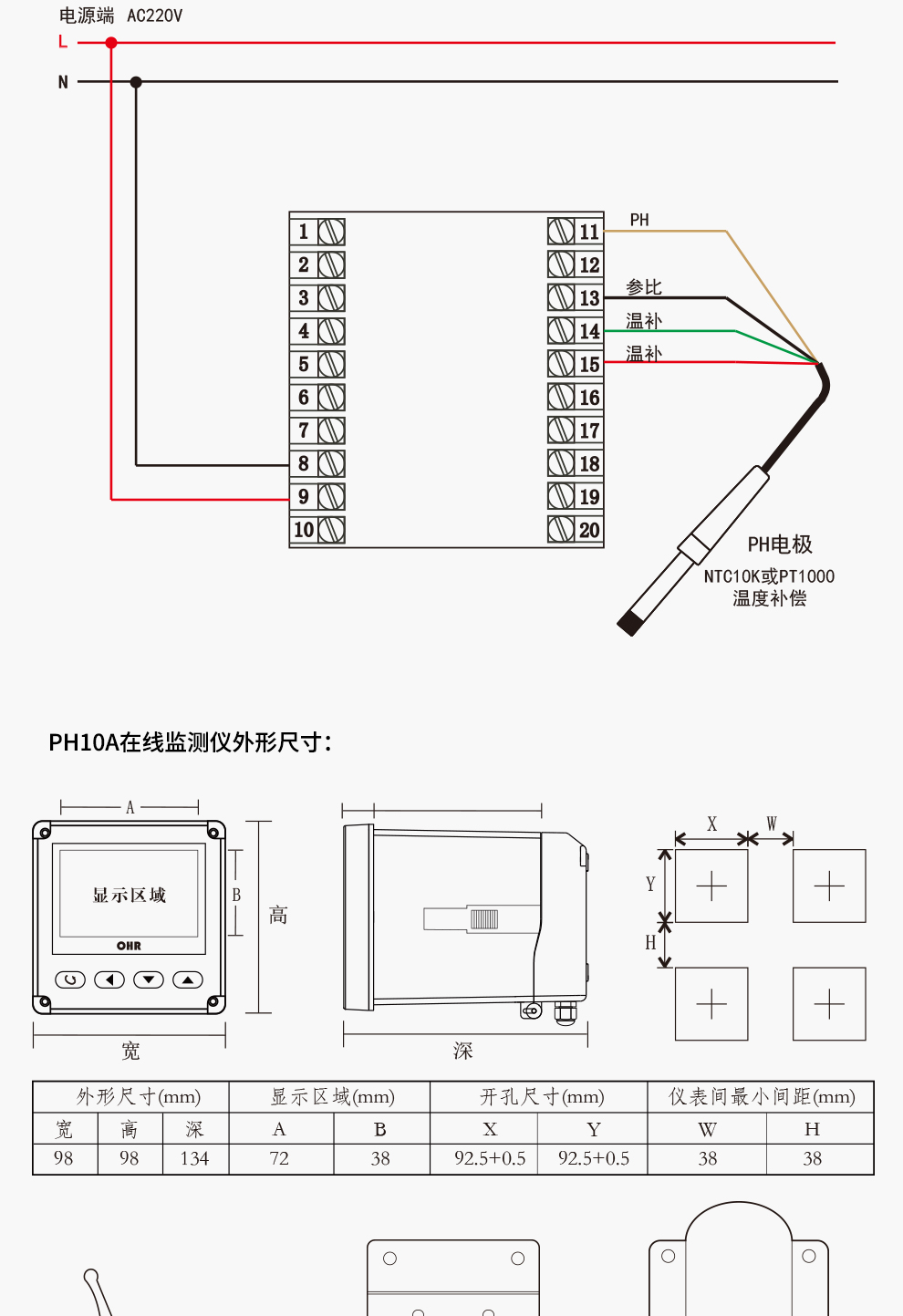 电源端 AC220V

L

N

1
2
3
4
5
6
7
8
9
10

11
12
13
14
15
16
17
18
19
20

PH
参比
温补
温补

PH电极
NTC10K或PT1000
温度补偿

PH10A在线监测仪外形尺寸:

A
显示区域
OHR
B
高
宽
深
X
W
Y
H

| 外形尺寸(mm) | | | 显示区域(mm) | | 开孔尺寸(mm) | | 仪表间最小间距(mm) | |
|---|---|---|---|---|---|---|---|---|
| 宽 | 高 | 深 | A | B | X | Y | W | H |
| 98 | 98 | 134 | 72 | 38 | 92.5+0.5 | 92.5+0.5 | 38 | 38 |